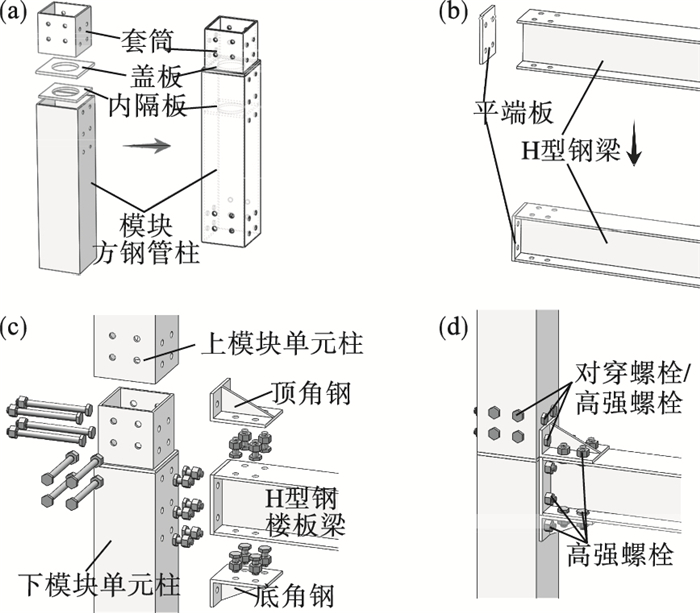 (a)
套筒
盖板
内隔板
模块
方钢管柱

(b)
平端板
H型钢梁

(c)
上模块单元柱
顶角钢
H型钢
楼板梁
下模块单元柱
底角钢

(d)
对穿螺栓/
高强螺栓
高强螺栓