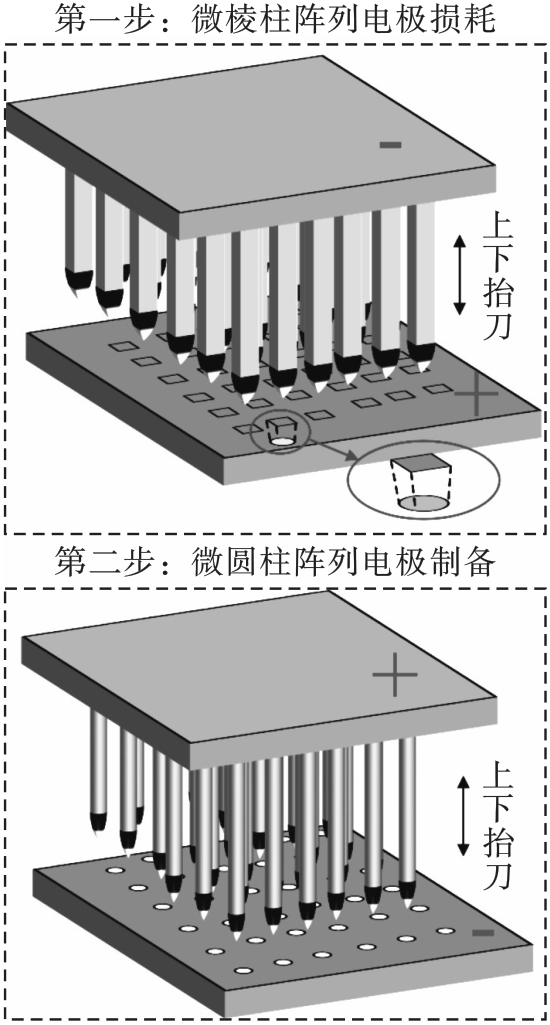 第一步：微棱柱阵列电极损耗

−

上下抬刀

+

第二步：微圆柱阵列电极制备

+

上下抬刀

−