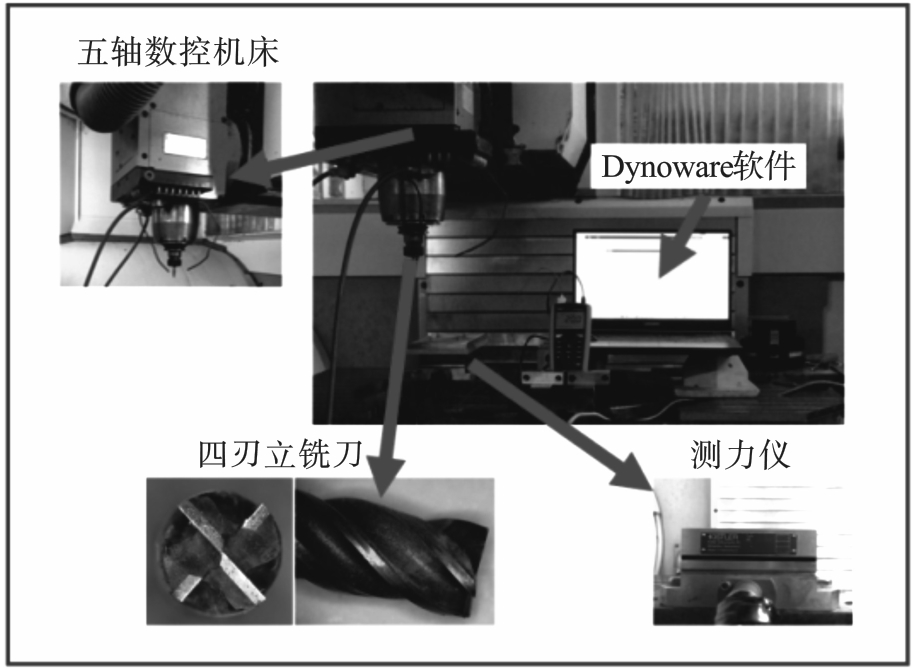 五轴数控机床

Dynoware软件

四刃立铣刀

测力仪